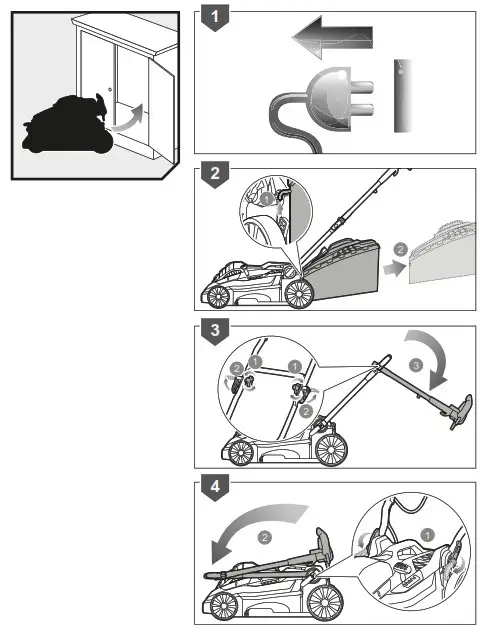 1

2

1

2

3

2

1

1

2

3

4

2

1