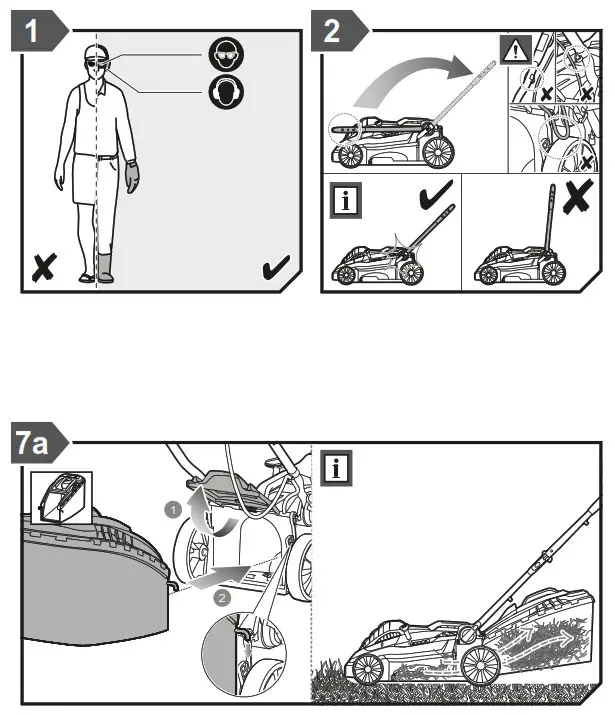 1

2

i

7a

1

2

i