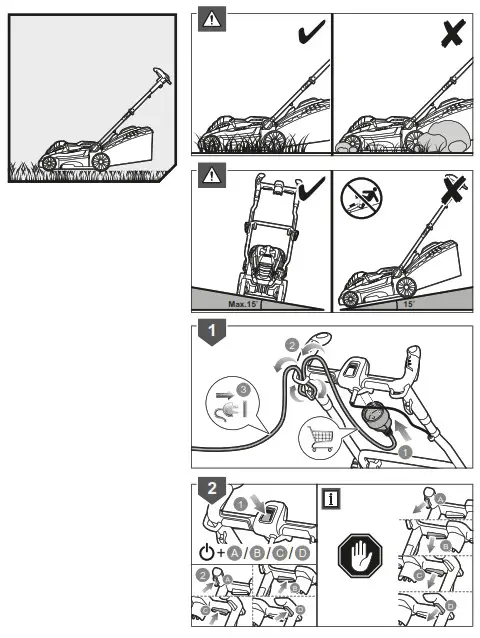 Max.15°

15°

1

2

3

1

2

1

+ A / B / C / D

2

A

B

C

D

i

A

B

C

D