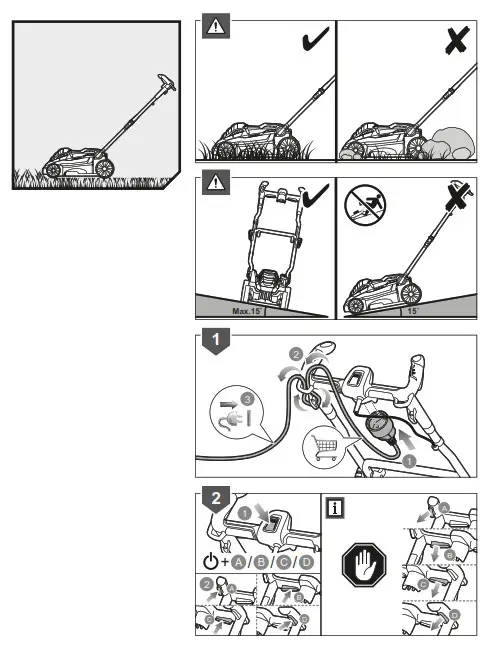 Max.15°

15°

1

2

3

1

2

1

+ A / B / C / D

2

A

B

C

D

i

A

B

C

D