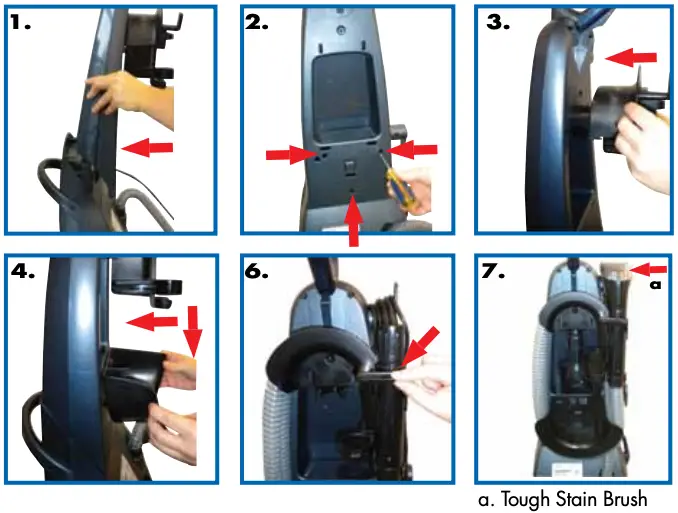 1.

2.

3.

4.

6.

7.

a

a. Tough Stain Brush