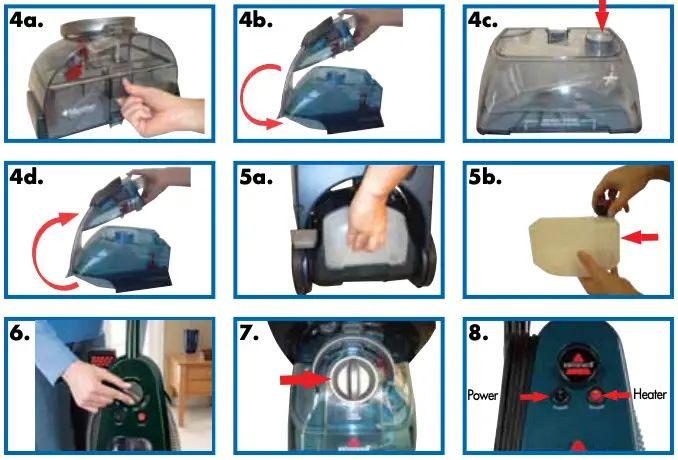 4a.

4b.

4c.

4d.

5a.

5b.

6.

7.

8.

Power

Heater