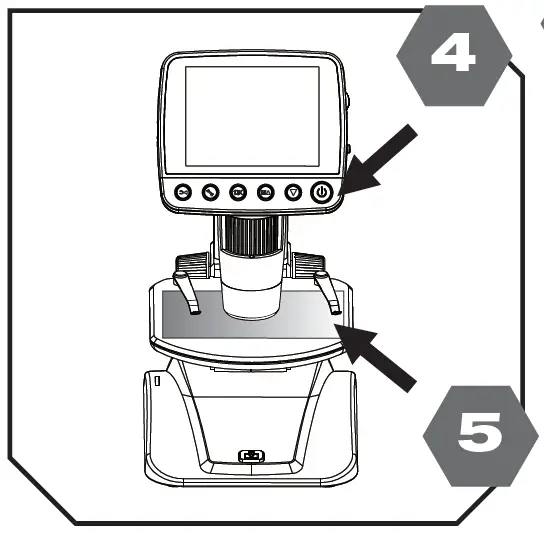 4

5