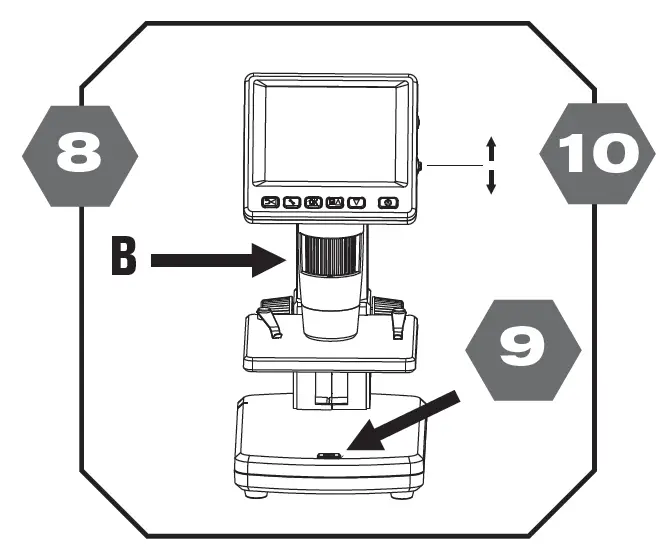 8

10

B

9