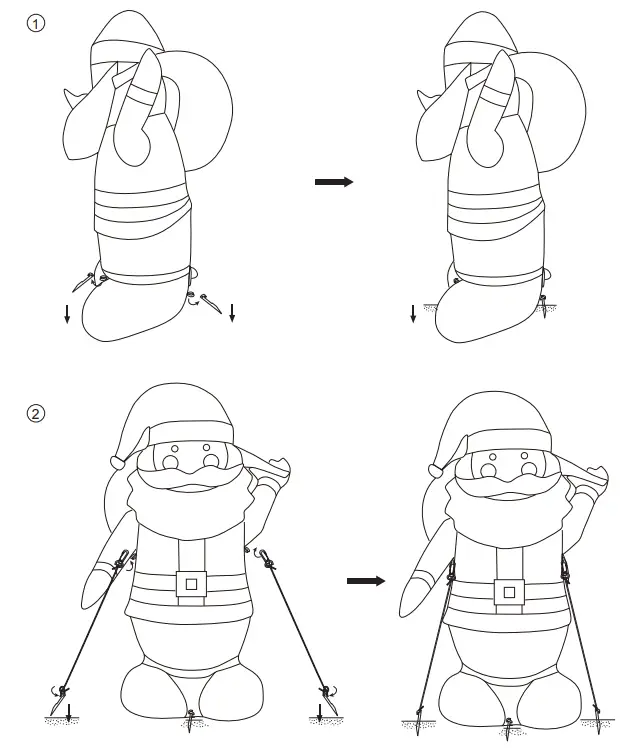 ①

②