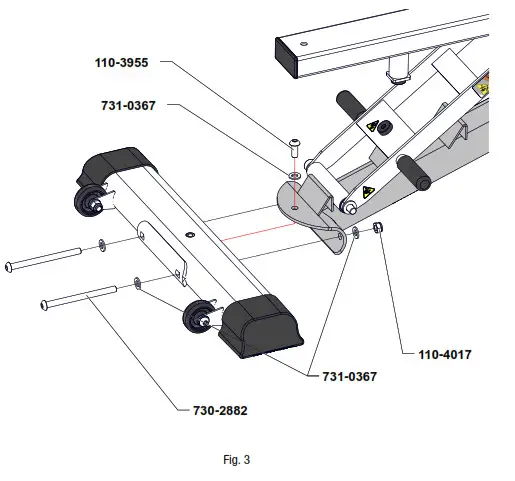 110-3955

731-0367

110-4017

731-0367

730-2882

Fig. 3