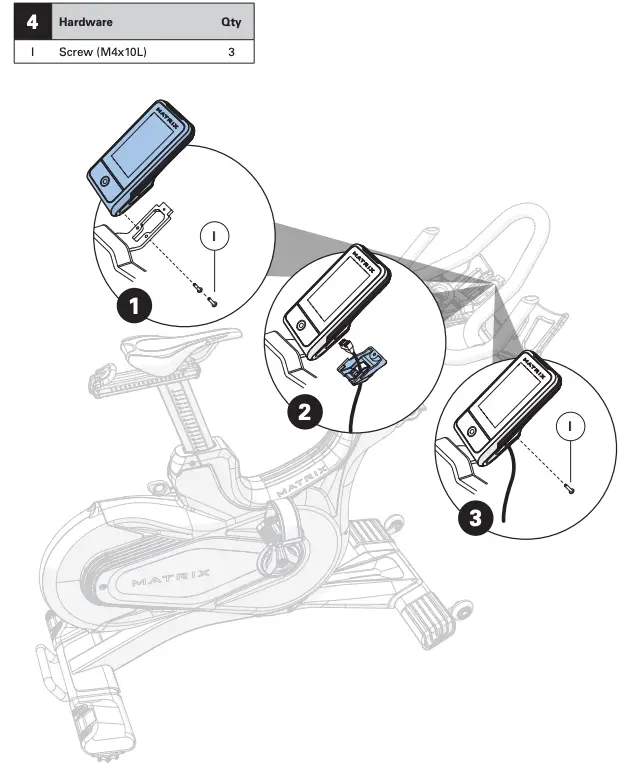 | 4 | Hardware | Qty |
|---|---|---|
| I | Screw (M4x10L) | 3 |

MATRIX

I

1

MATRIX

2

MATRIX

I

3

MATRIX

MATRIX