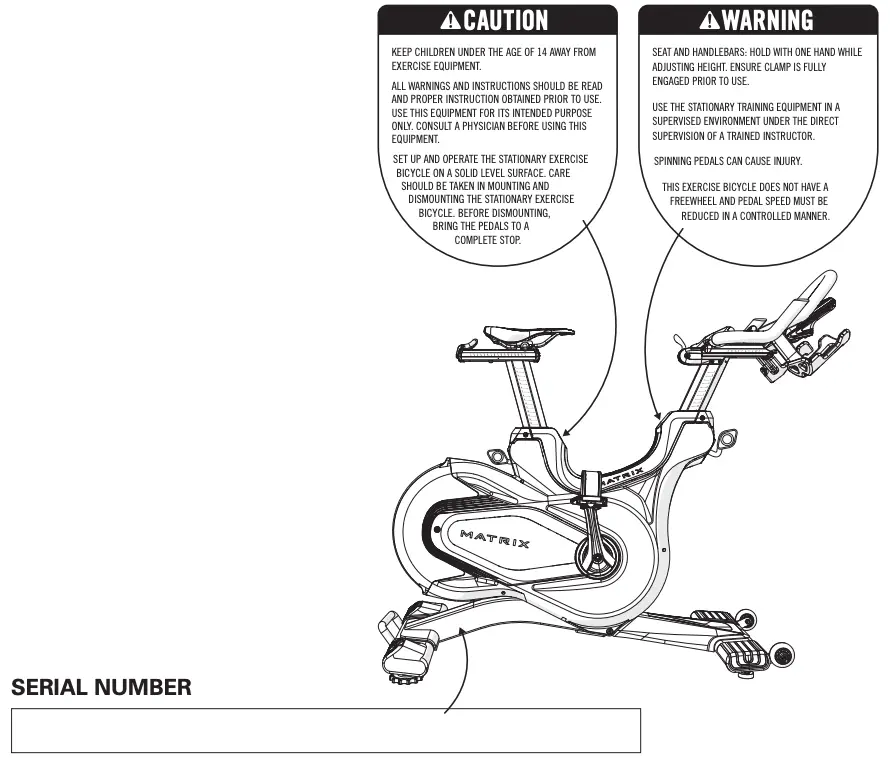 CAUTION

KEEP CHILDREN UNDER THE AGE OF 14 AWAY FROM EXERCISE EQUIPMENT.

ALL WARNINGS AND INSTRUCTIONS SHOULD BE READ AND PROPER INSTRUCTION OBTAINED PRIOR TO USE. USE THIS EQUIPMENT FOR ITS INTENDED PURPOSE ONLY. CONSULT A PHYSICIAN BEFORE USING THIS EQUIPMENT.

SET UP AND OPERATE THE STATIONARY EXERCISE BICYCLE ON A SOLID LEVEL SURFACE. CARE SHOULD BE TAKEN IN MOUNTING AND DISMOUNTING THE STATIONARY EXERCISE BICYCLE. BEFORE DISMOUNTING, BRING THE PEDALS TO A COMPLETE STOP.

WARNING

SEAT AND HANDLEBARS: HOLD WITH ONE HAND WHILE ADJUSTING HEIGHT. ENSURE CLAMP IS FULLY ENGAGED PRIOR TO USE.

USE THE STATIONARY TRAINING EQUIPMENT IN A SUPERVISED ENVIRONMENT UNDER THE DIRECT SUPERVISION OF A TRAINED INSTRUCTOR.

SPINNING PEDALS CAN CAUSE INJURY.

THIS EXERCISE BICYCLE DOES NOT HAVE A FREEWHEEL AND PEDAL SPEED MUST BE REDUCED IN A CONTROLLED MANNER.

MATRIX

MATRIX

SERIAL NUMBER