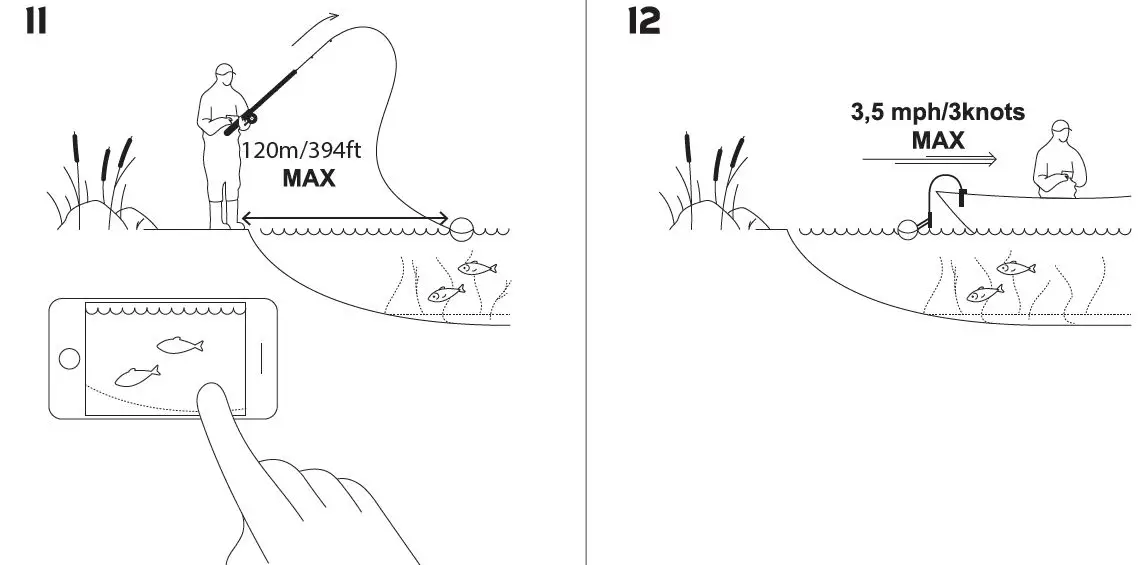 11

120m/394ft
MAX

12

3,5 mph/3knots
MAX