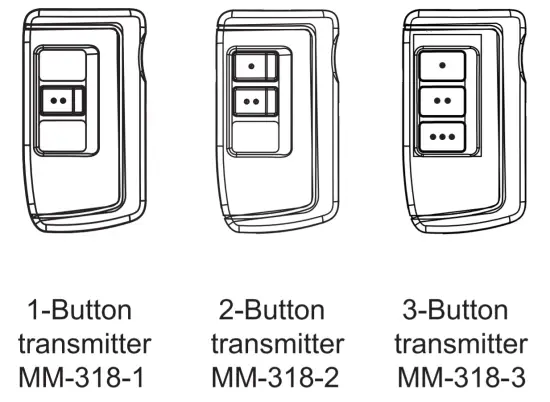 1-Button transmitter MM-318-1

2-Button transmitter MM-318-2

3-Button transmitter MM-318-3