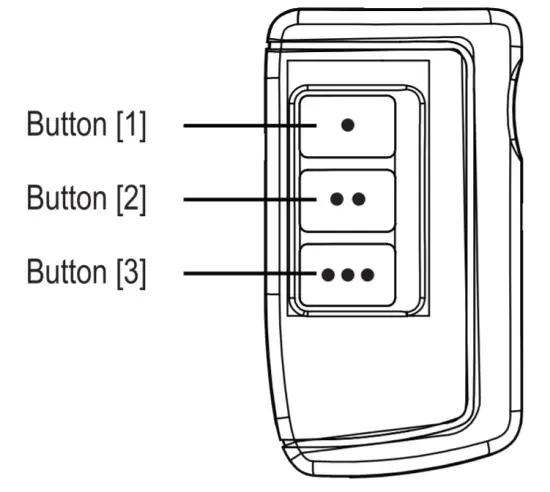 Button [1]
Button [2]
Button [3]