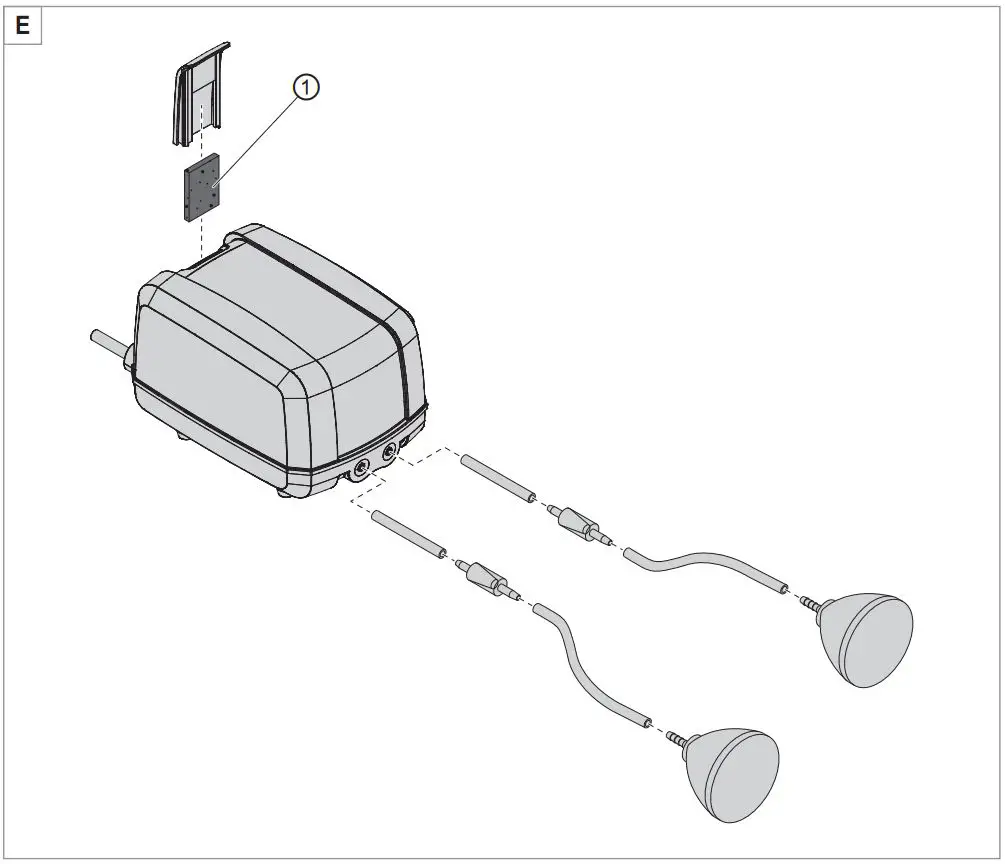 E

1