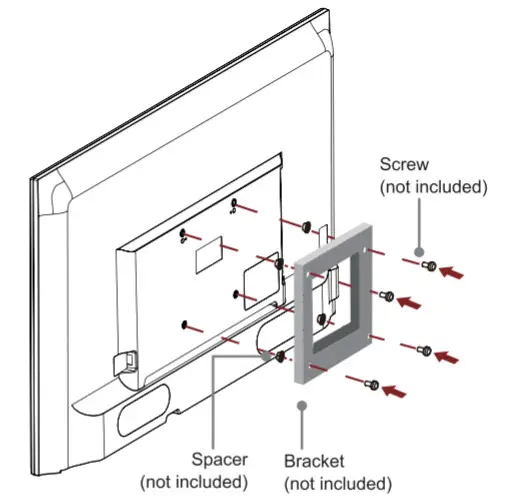 Screw
(not included)

Spacer
(not included)

Bracket
(not included)