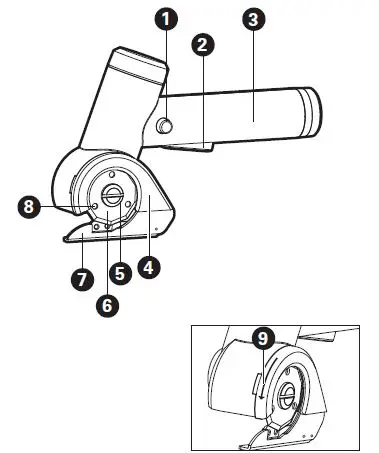 1
2
3
8
7
6
5
4
9