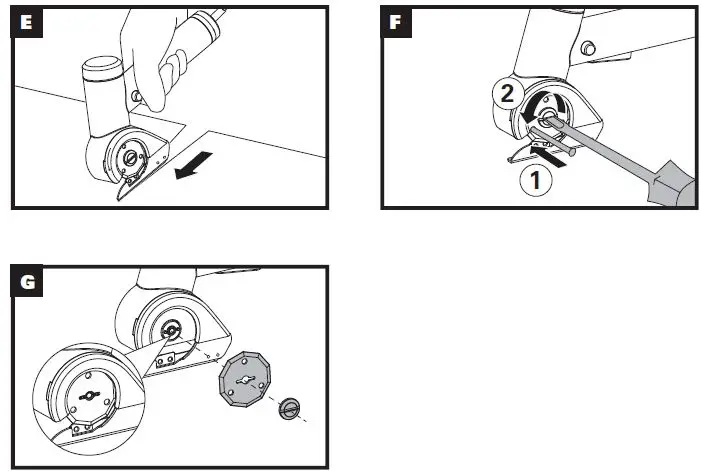 E

F

2

1

G