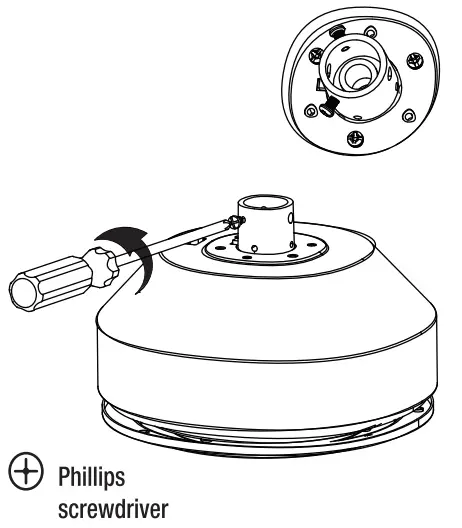 Phillips screwdriver