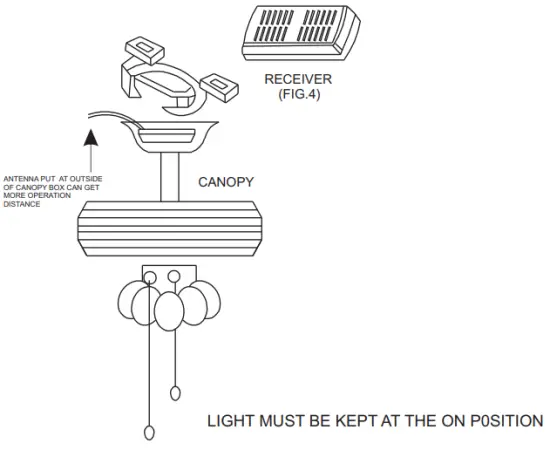 RECEIVER
(FIG.4)

ANTENNA PUT AT OUTSIDE OF CANOPY BOX CAN GET MORE OPERATION DISTANCE

CANOPY

LIGHT MUST BE KEPT AT THE ON P0SITION