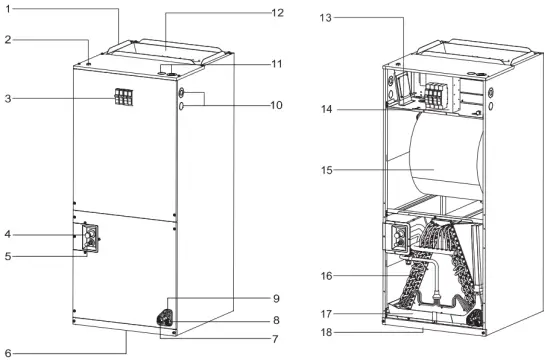 1
2
3
4
5
6
12
11
10
9
8
7
13
14
15
16
17
18