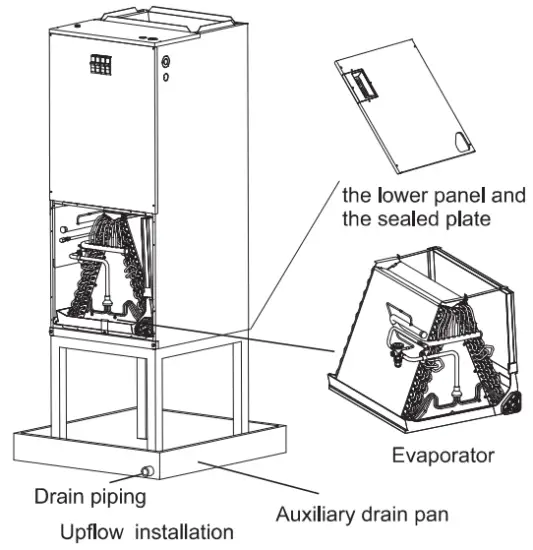 the lower panel and the sealed plate

Evaporator

Drain piping

Auxiliary drain pan

Upflow installation