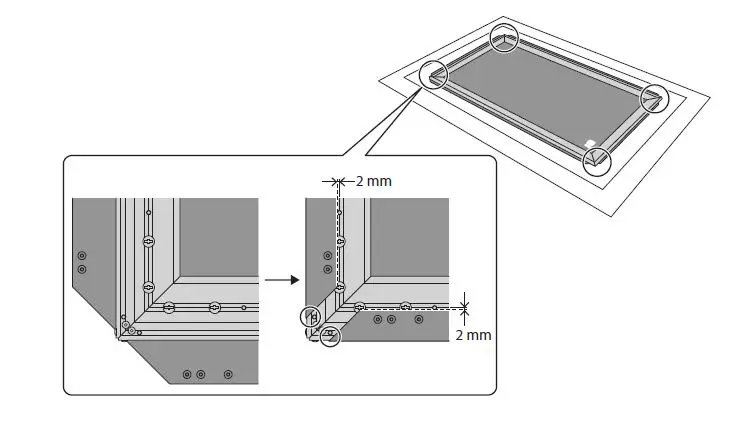 2 mm
2 mm