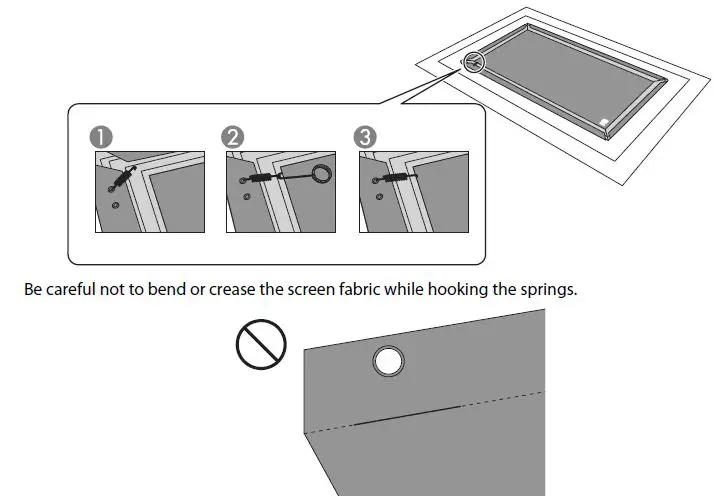 1

2

3

Be careful not to bend or crease the screen fabric while hooking the springs.