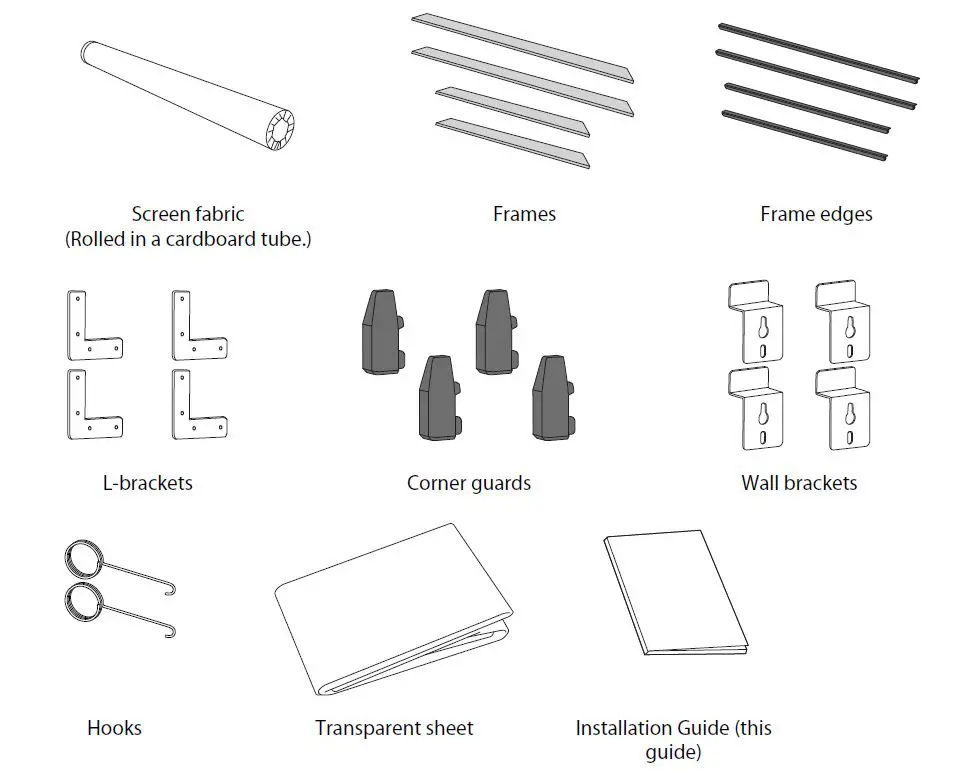 Screen fabric
(Rolled in a cardboard tube.)

Frames

Frame edges

L-brackets

Corner guards

Wall brackets

Hooks

Transparent sheet

Installation Guide (this guide)