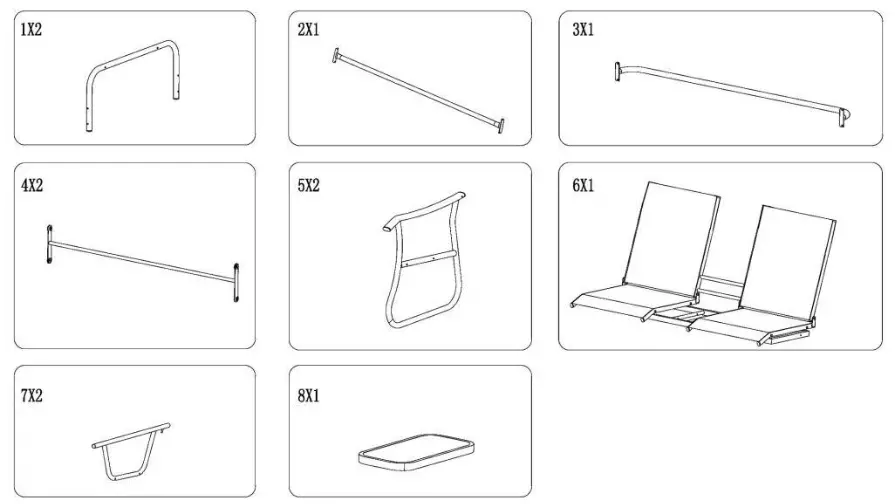 1X2

2X1

3X1

4X2

5X2

6X1

7X2

8X1