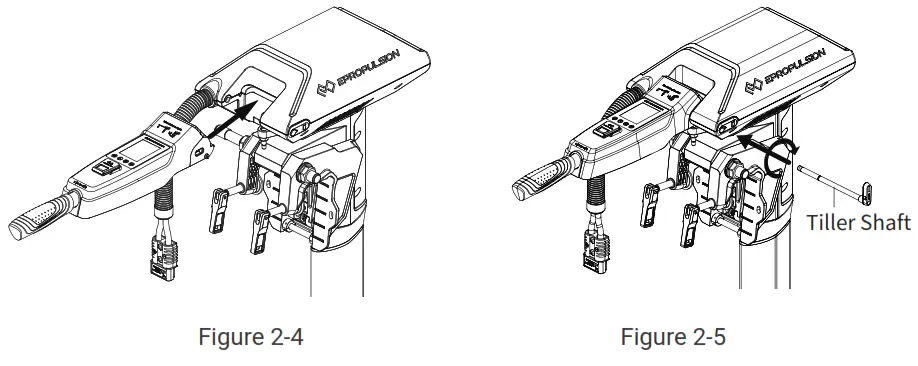 EPROPULSION

Figure 2-4

EPROPULSION

Tiller Shaft

Figure 2-5