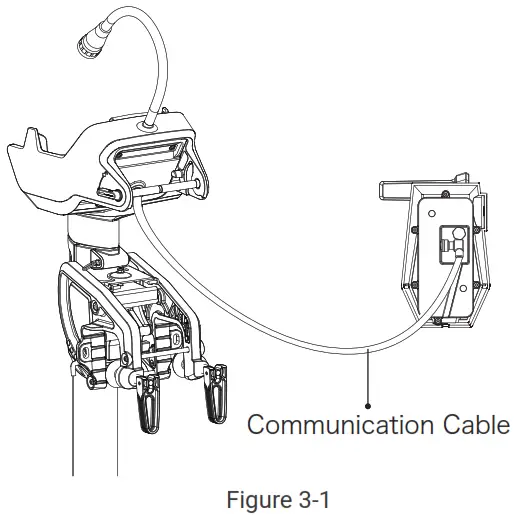 Communication Cable

Figure 3-1