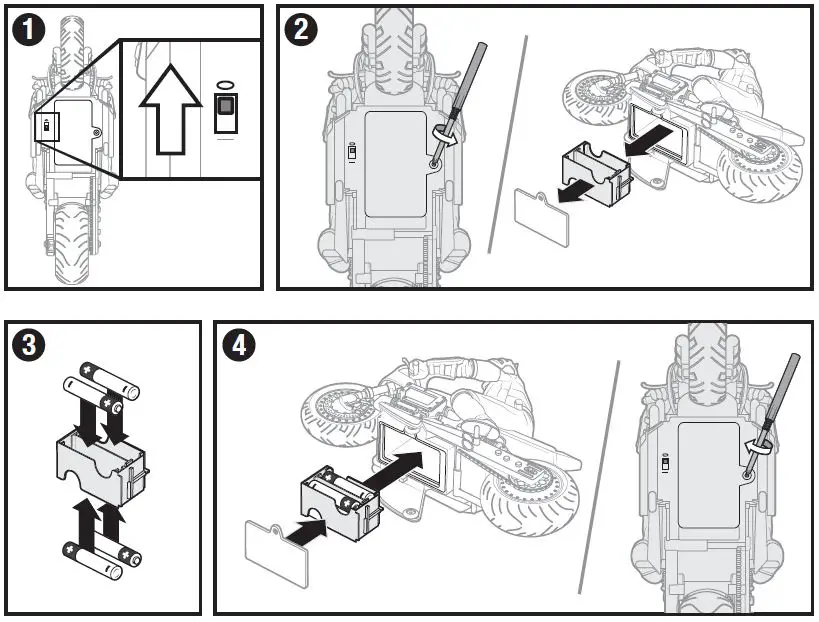 1
2
3
4