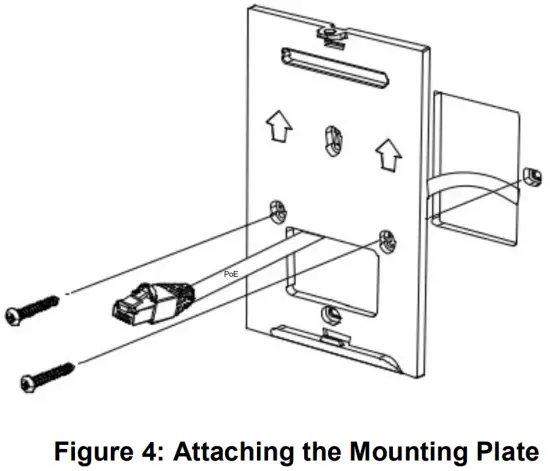 PoE

Figure 4: Attaching the Mounting Plate