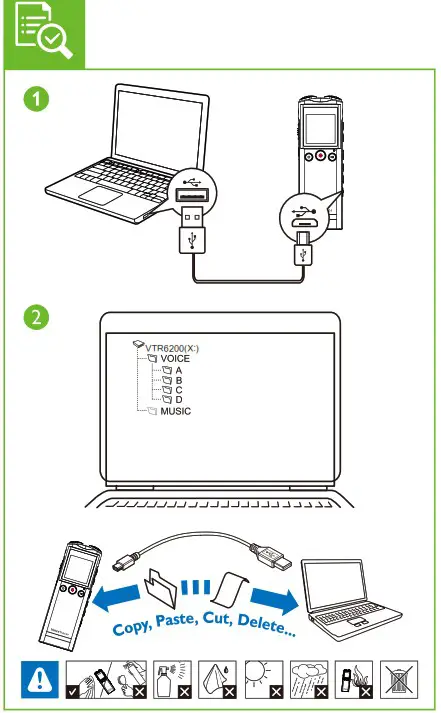 1

2

VTR6200(X:)
VOICE
A
B
C
D
MUSIC

Copy, Paste, Cut, Delete...