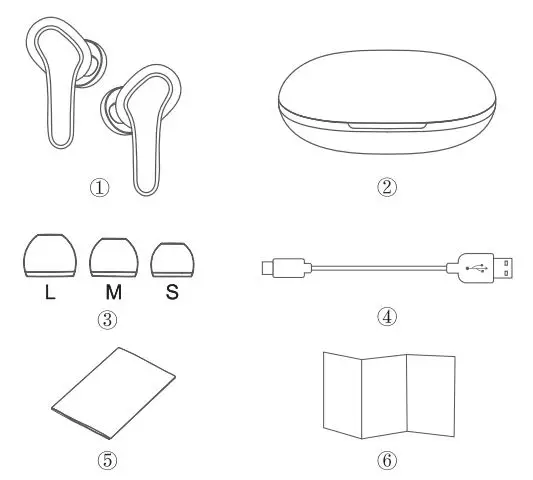 ①

②

L M S

③

④

⑤

⑥