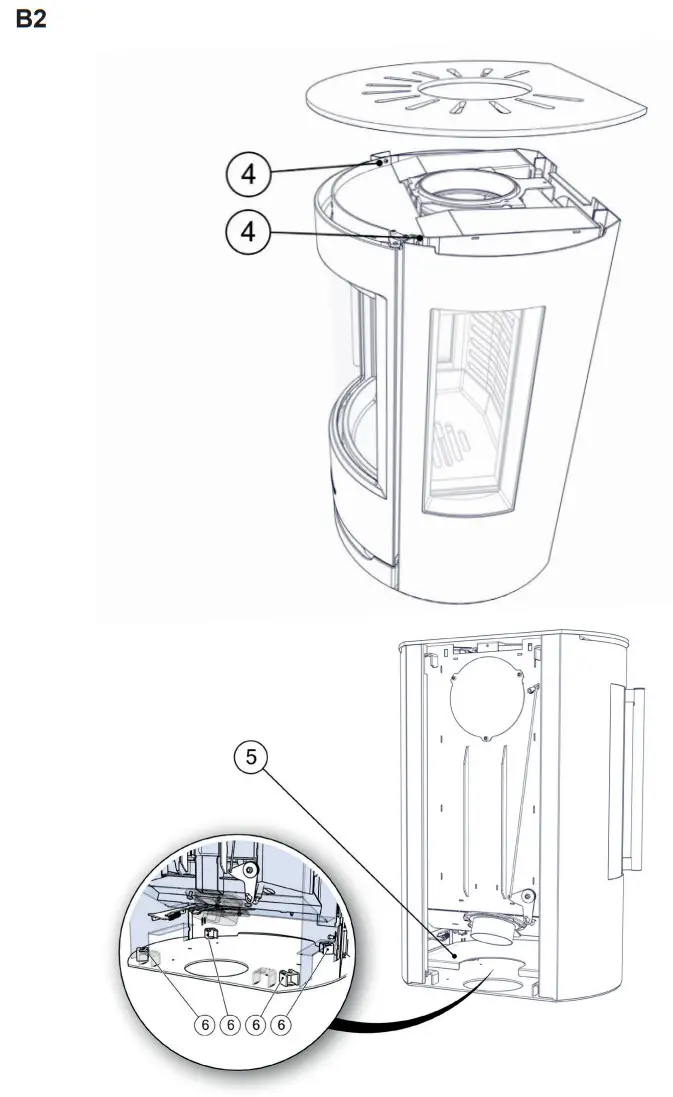 B2

4

4

5

6 6 6 6