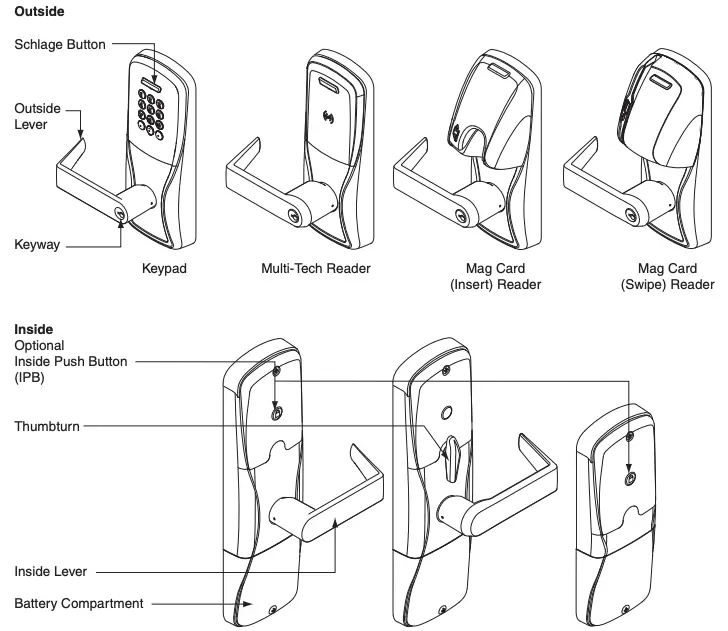 Outside

Schlage Button

Outside Lever

Keyway

Keypad

Multi-Tech Reader

Mag Card (Insert) Reader

Mag Card (Swipe) Reader

Inside

Optional Inside Push Button (IPB)

Thumbturn

Inside Lever

Battery Compartment