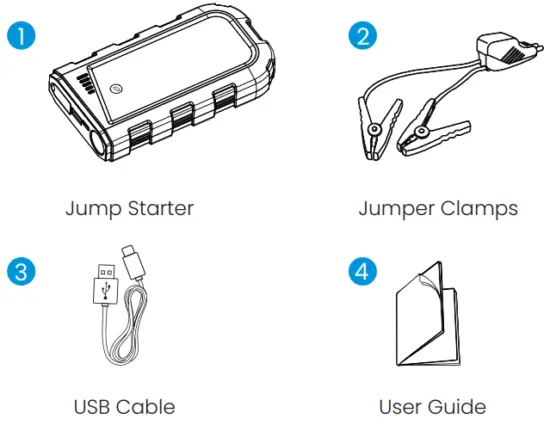 1

Jump Starter

2

Jumper Clamps

3

USB Cable

4

User Guide