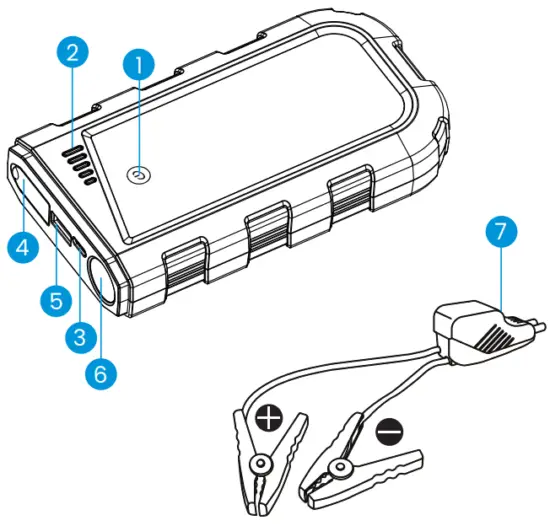 2
1
4
5
3
6
7
+
−