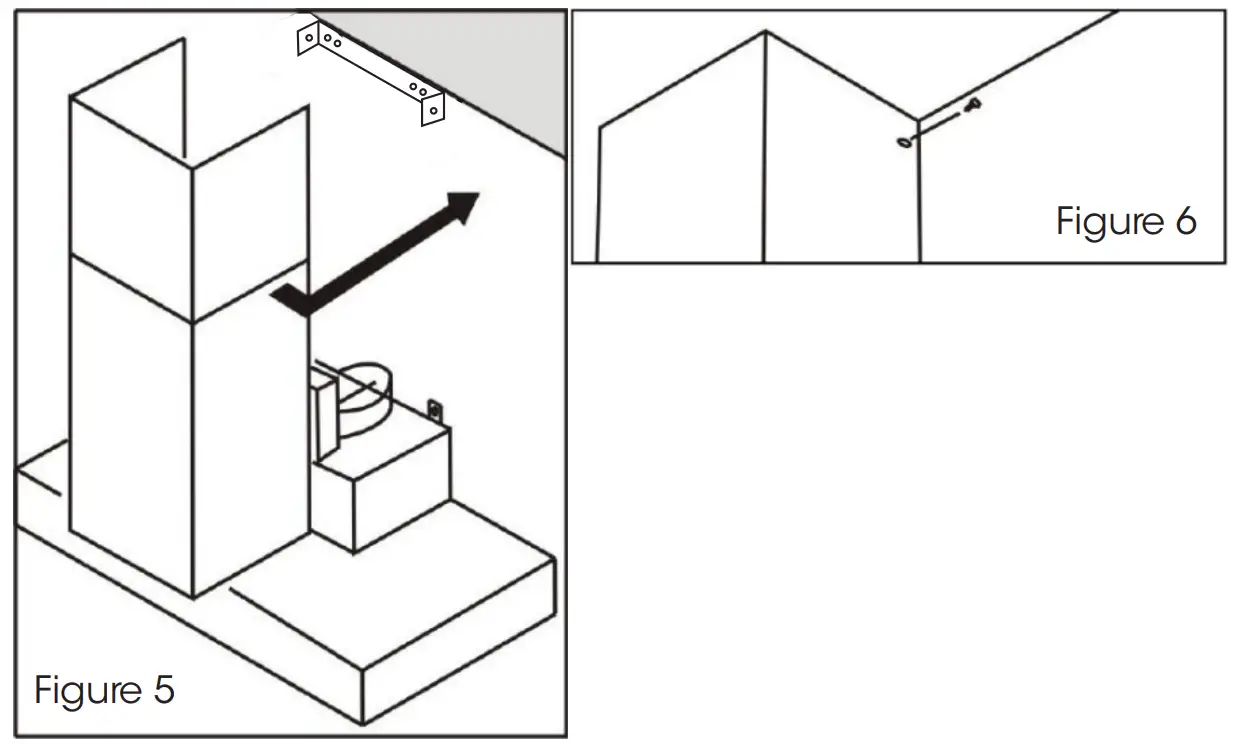 Figure 5

Figure 6