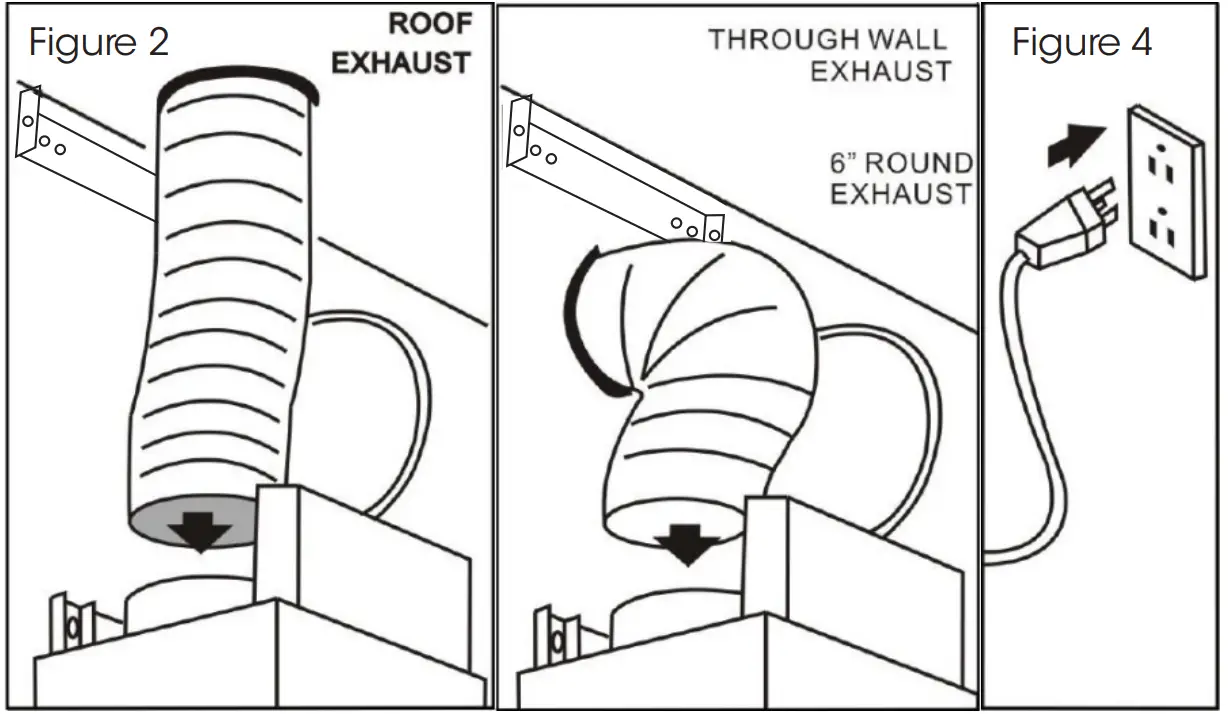 Figure 2

ROOF EXHAUST

THROUGH WALL EXHAUST

6" ROUND EXHAUST

Figure 4