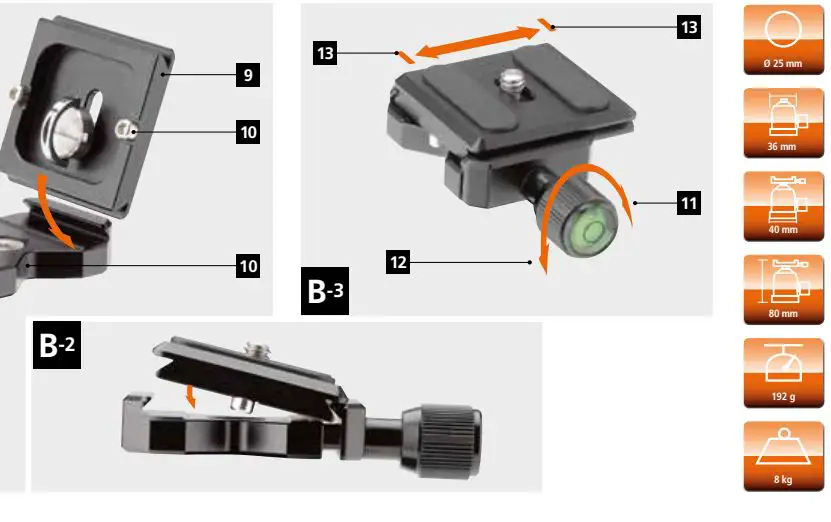 9
10
10
13
13
11
12
B-3
B-2
Ø 25 mm
36 mm
40 mm
80 mm
192 g
8 kg