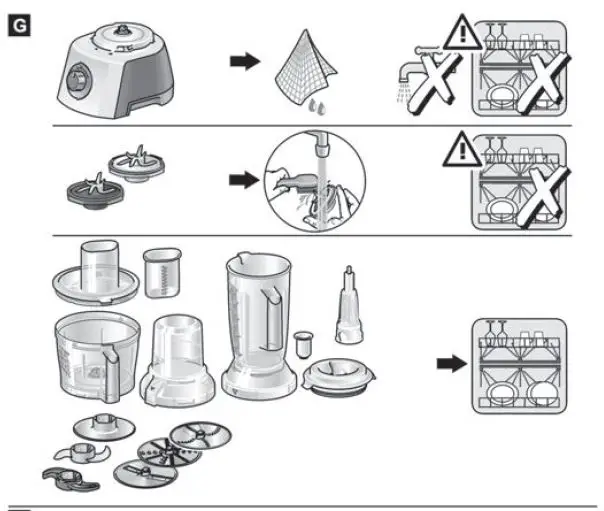 G