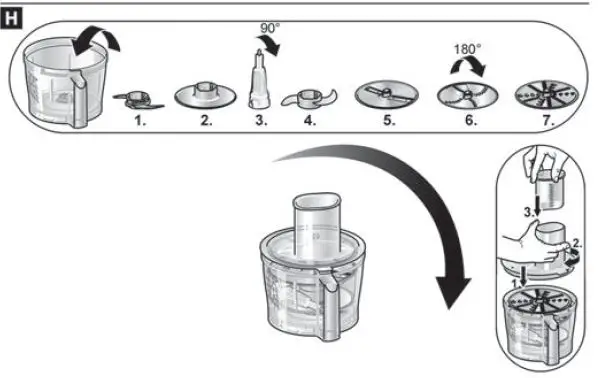 H

90°

180°

1.
2.
3.
4.
5.
6.
7.

3.
2.
1.