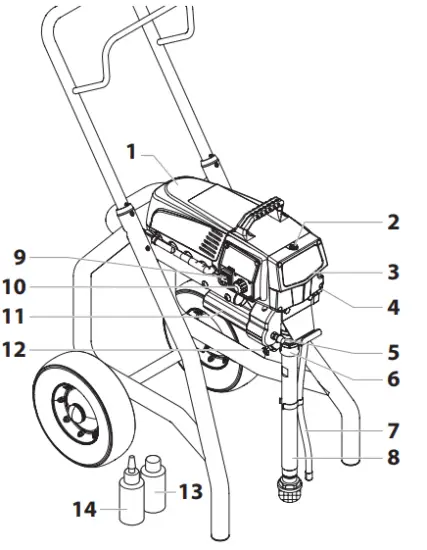 1
2
9
3
10
4
11
12
5
6
7
8
13
14