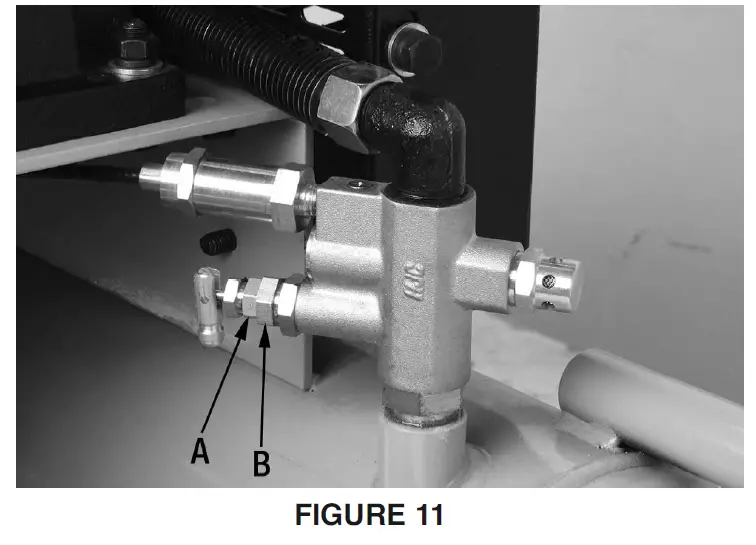 A
B
FIGURE 11