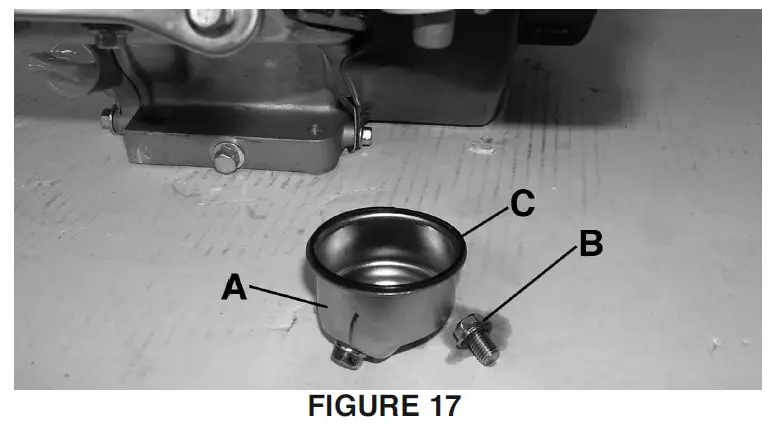 C
B
A
FIGURE 17