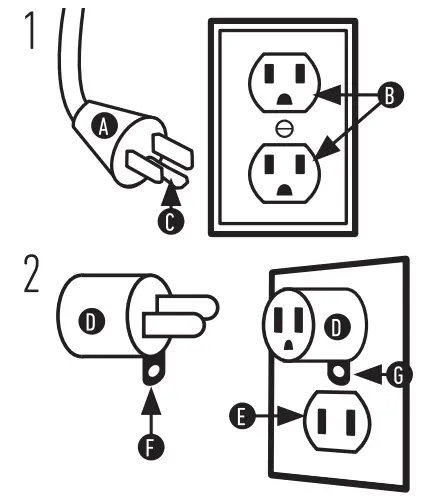 1

A

B

C

2

D

D

G

E

F