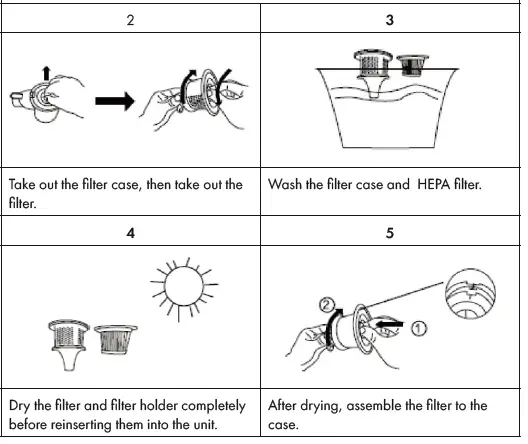 | 2 | 3 |
|---|---|
| | |
| Take out the filter case, then take out the filter. | Wash the filter case and  HEPA filter. |
| 4 | 5 |
| | ② ① |
| Dry the filter and filter holder completely before reinserting them into the unit. | After drying, assemble the filter to the case. |