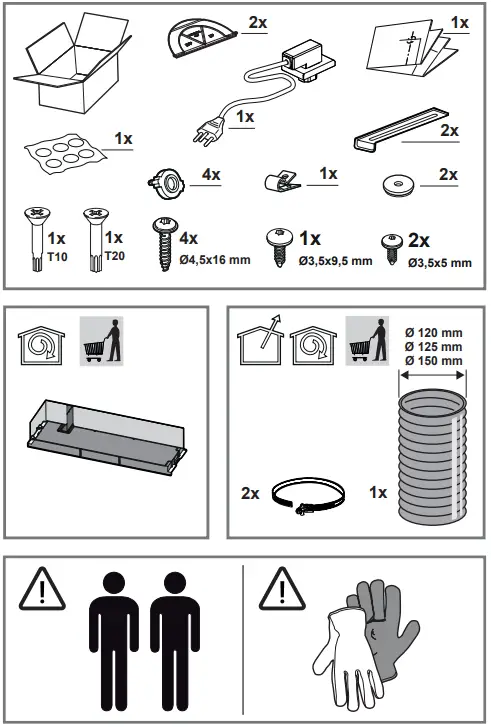 2x

1x

1x

1x

2x

4x

1x

2x

1x
T10

1x
T20

4x
Ø4,5x16 mm

1x
Ø3,5x9,5 mm

2x
Ø3,5x5 mm

Ø 120 mm
Ø 125 mm
Ø 150 mm

2x

1x