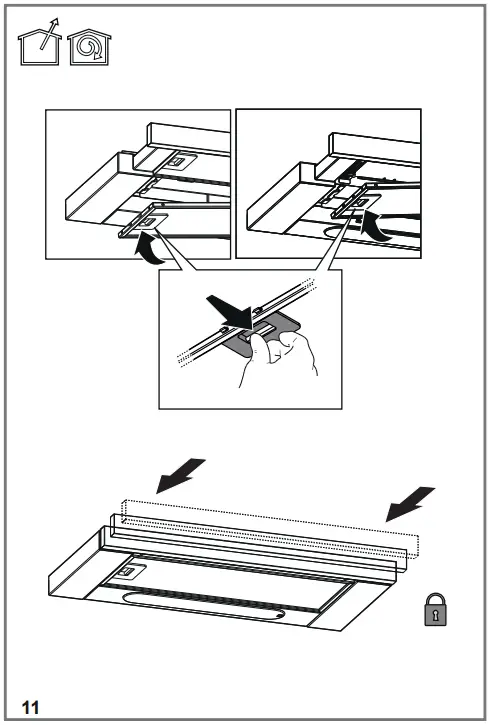 11