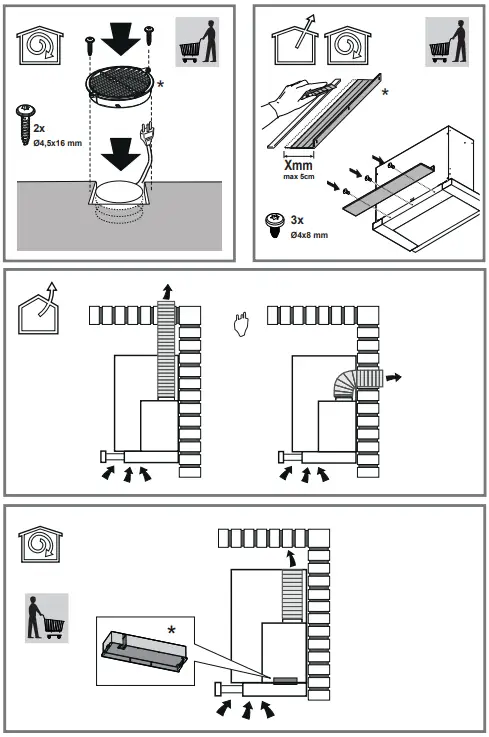 *

2x
Ø4,5x16 mm

*

Xmm
max 5cm

3x
Ø4x8 mm

*